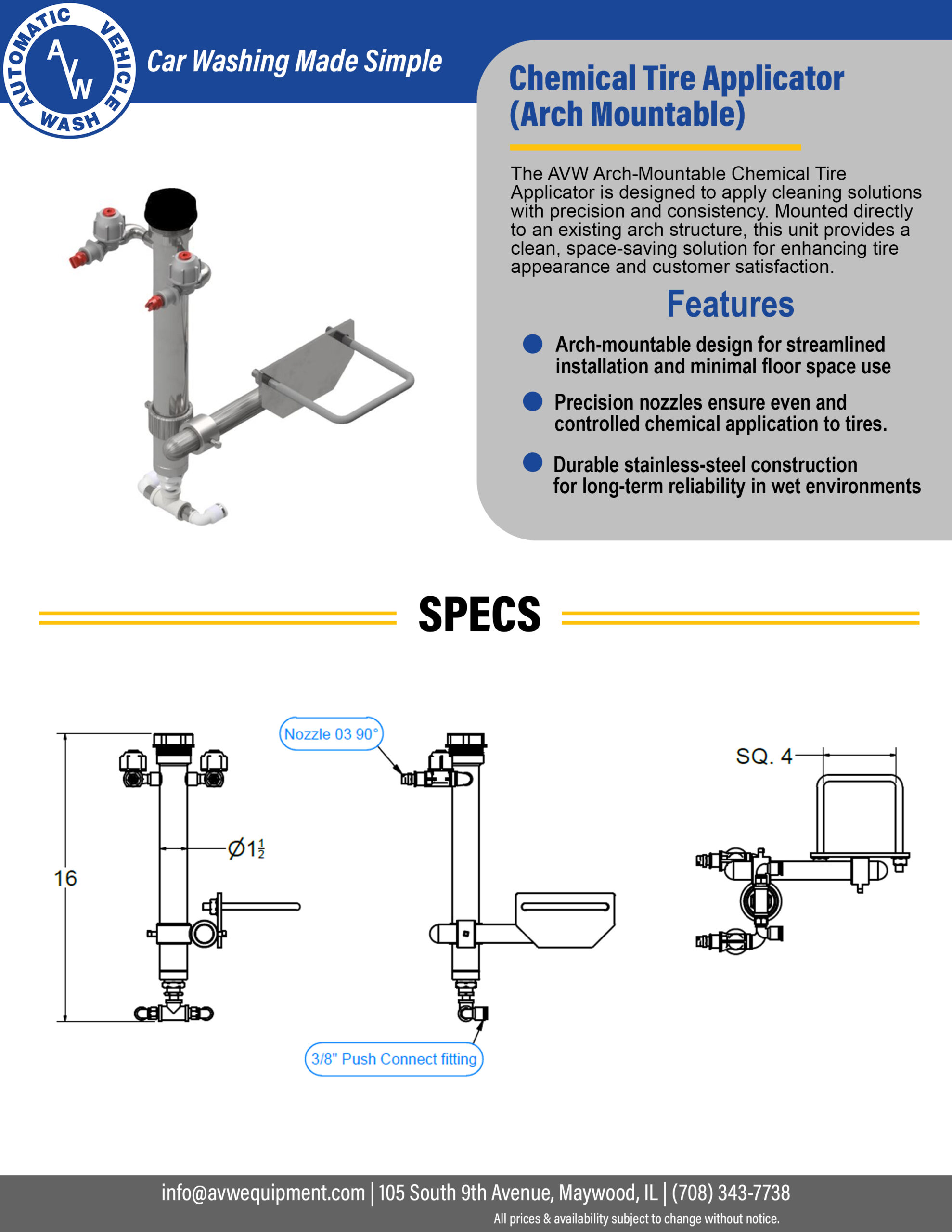 AUTOMATIC VEHICLE WASH
AVW

Car Washing Made Simple

Chemical Tire Applicator (Arch Mountable)

The AVW Arch-Mountable Chemical Tire Applicator is designed to apply cleaning solutions with precision and consistency. Mounted directly to an existing arch structure, this unit provides a clean, space-saving solution for enhancing tire appearance and customer satisfaction.

Features

Arch-mountable design for streamlined installation and minimal floor space use

Precision nozzles ensure even and controlled chemical application to tires.

Durable stainless-steel construction for long-term reliability in wet environments

SPECS

16

$\varnothing 1\frac{1}{2}$

Nozzle 03 90°

3/8" Push Connect fitting

SQ. 4

info@avwequipment.com | 105 South 9th Avenue, Maywood, IL | (708) 343-7738
All prices & availability subject to change without notice.